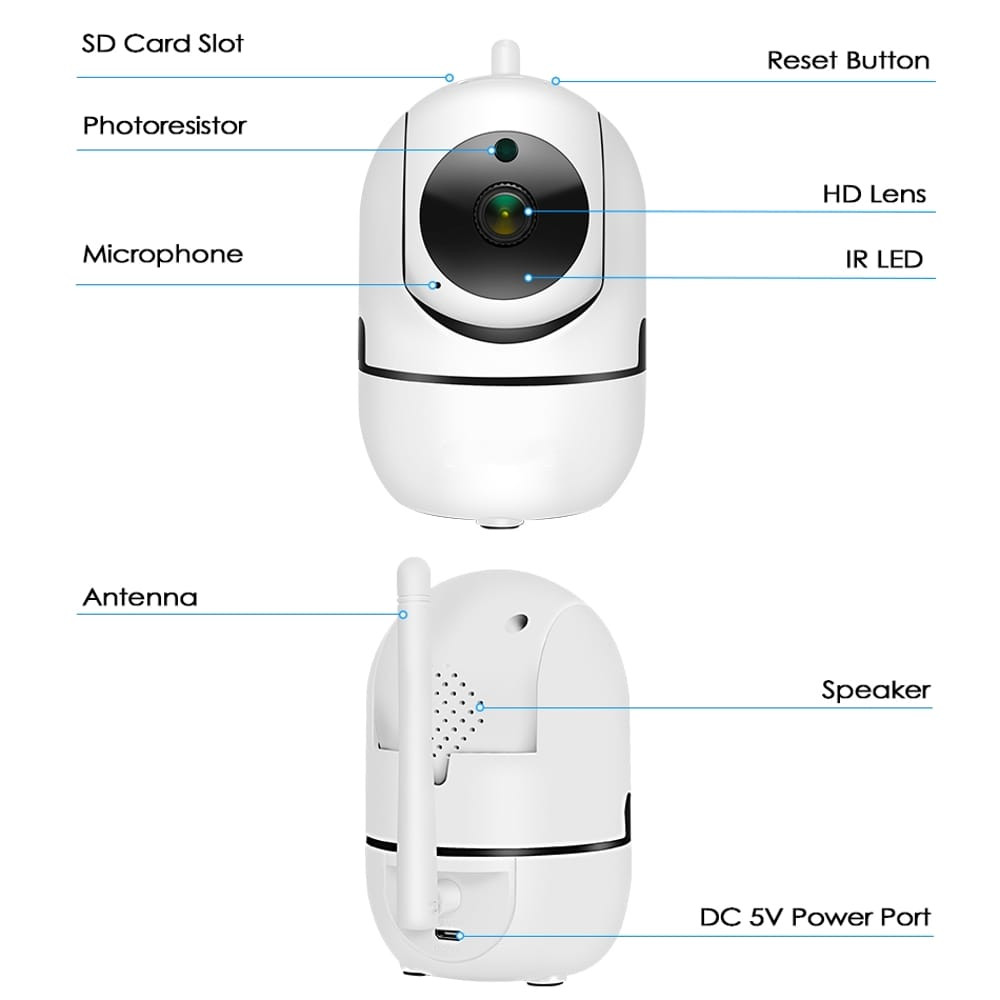 SD Card Slot

Reset Button

Photoresistor

HD Lens

Microphone

IR LED

Antenna

Speaker

DC 5V Power Port